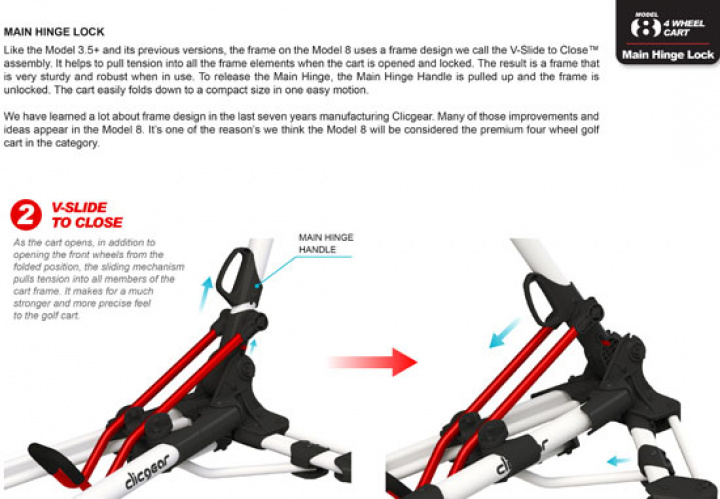 MAIN HINGE LOCK

Like the Model 3.5+ and its previous versions, the frame on the Model 8 uses a frame design we call the V-Slide to Close™ assembly. It helps to pull tension into all the frame elements when the cart is opened and locked. The result is a frame that is very sturdy and robust when in use. To release the Main Hinge, the Main Hinge Handle is pulled up and the frame is unlocked. The cart easily folds down to a compact size in one easy motion.

We have learned a lot about frame design in the last seven years manufacturing Clicgear. Many of those improvements and ideas appear in the Model 8. It's one of the reason's we think the Model 8 will be considered the premium four wheel golf cart in the category.

MODEL 8 4 WHEEL CART

Main Hinge Lock

2 V-SLIDE TO CLOSE

As the cart opens, in addition to opening the front wheels from the folded position, the sliding mechanism pulls tension into all members of the cart frame. It makes for a much stronger and more precise feel to the golf cart.

MAIN HINGE HANDLE

clicgear

clicgear